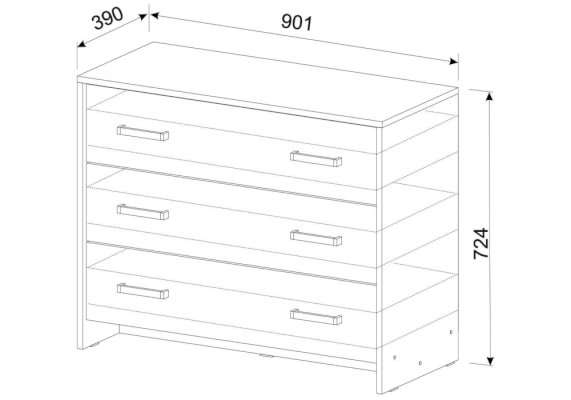 390
901
724